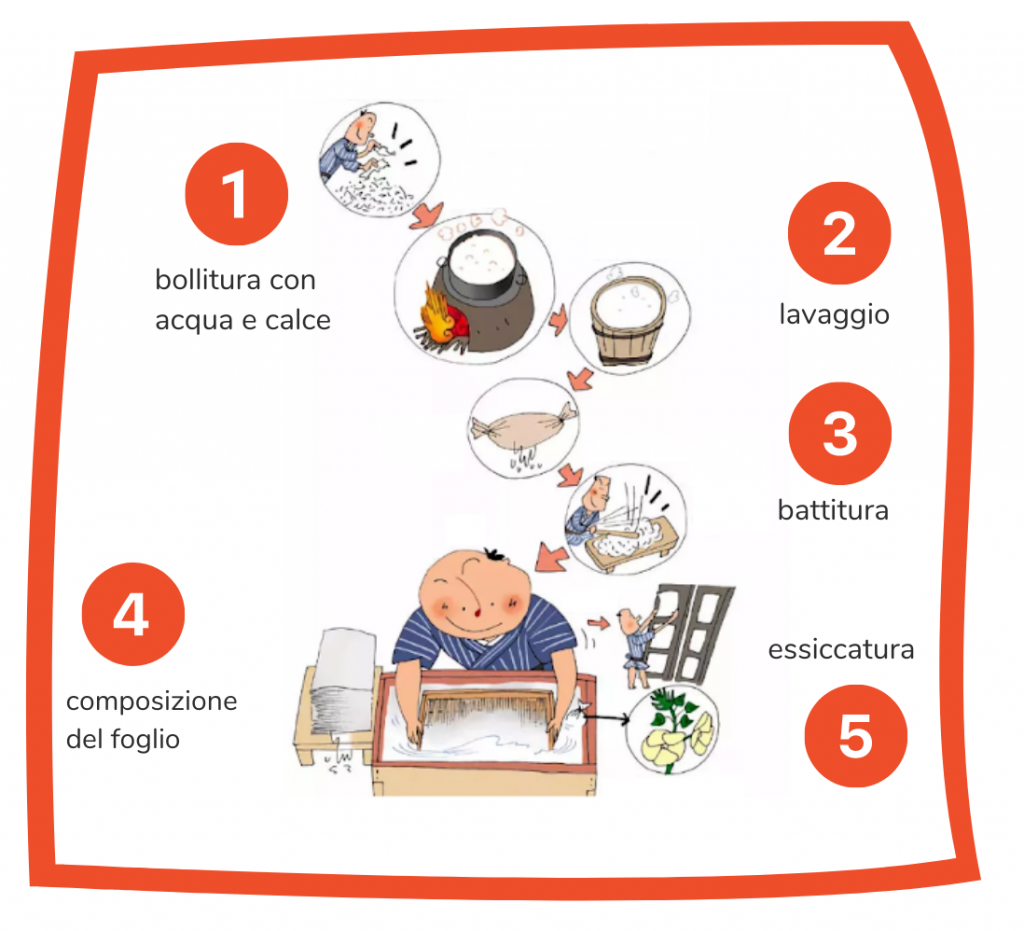 1
bollitura con acqua e calce

2
lavaggio

3
battitura

4
composizione del foglio

essiccatura
5